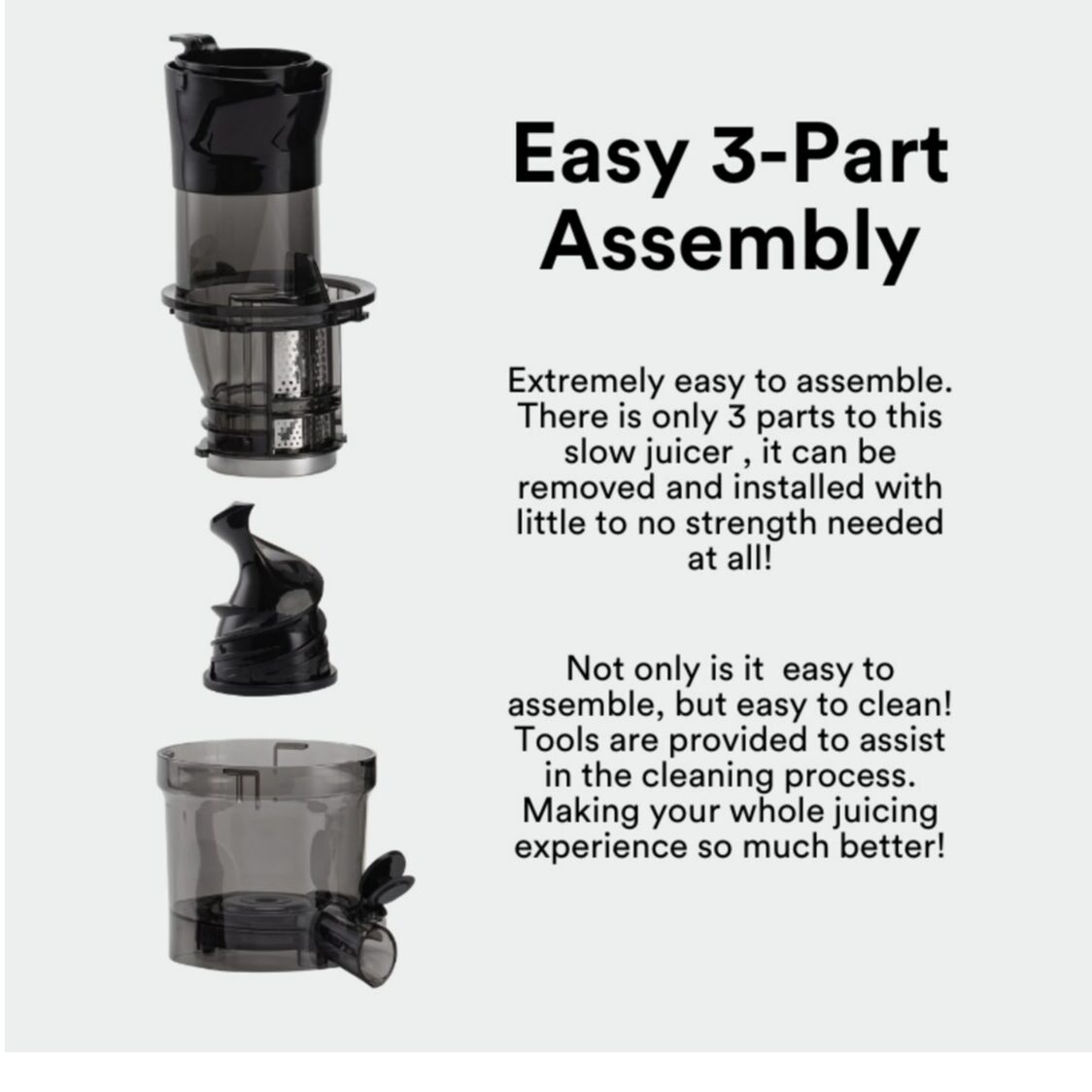 Easy 3-Part Assembly

Extremely easy to assemble. There is only 3 parts to this slow juicer , it can be removed and installed with little to no strength needed at all!

Not only is it  easy to assemble, but easy to clean! Tools are provided to assist in the cleaning process. Making your whole juicing experience so much better!