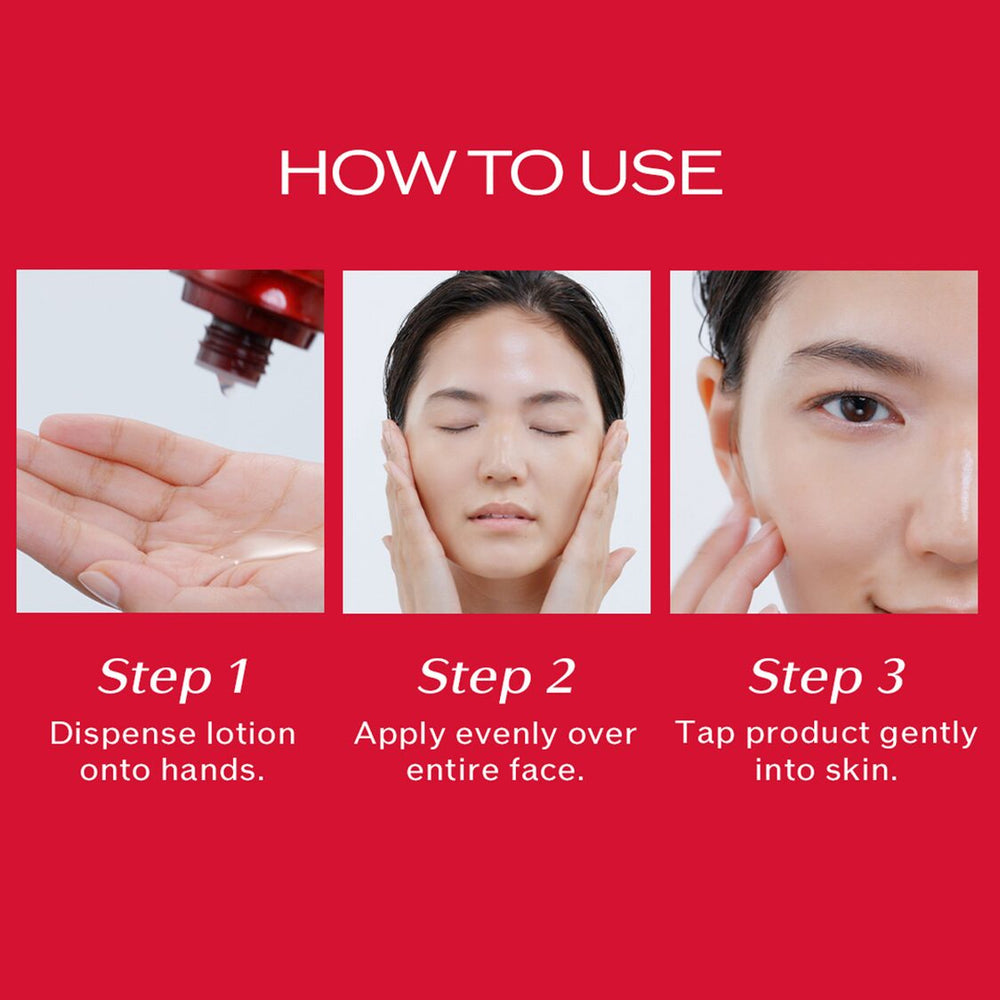 HOW TO USE

Step 1
Dispense lotion onto hands.

Step 2
Apply evenly over entire face.

Step 3
Tap product gently into skin.