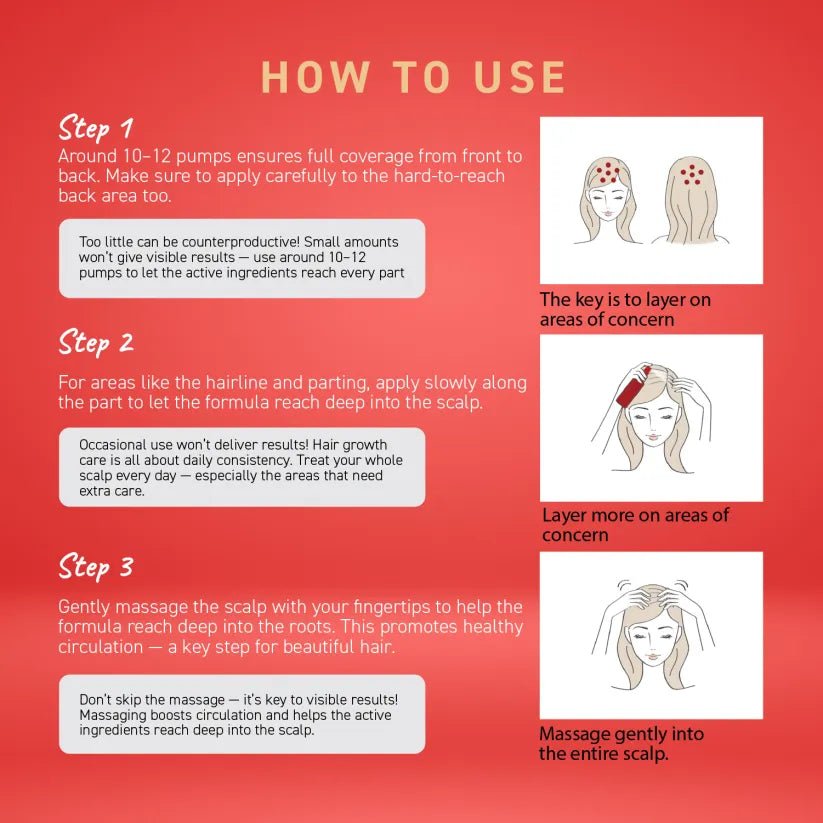 HOW TO USE

Step 1

Around 10–12 pumps ensures full coverage from front to back. Make sure to apply carefully to the hard-to-reach back area too.

Too little can be counterproductive! Small amounts won't give visible results — use around 10–12 pumps to let the active ingredients reach every part

The key is to layer on areas of concern

Step 2

For areas like the hairline and parting, apply slowly along the part to let the formula reach deep into the scalp.

Occasional use won't deliver results! Hair growth care is all about daily consistency. Treat your whole scalp every day — especially the areas that need extra care.

Layer more on areas of concern

Step 3

Gently massage the scalp with your fingertips to help the formula reach deep into the roots. This promotes healthy circulation — a key step for beautiful hair.

Don't skip the massage — it's key to visible results! Massaging boosts circulation and helps the active ingredients reach deep into the scalp.

Massage gently into the entire scalp.