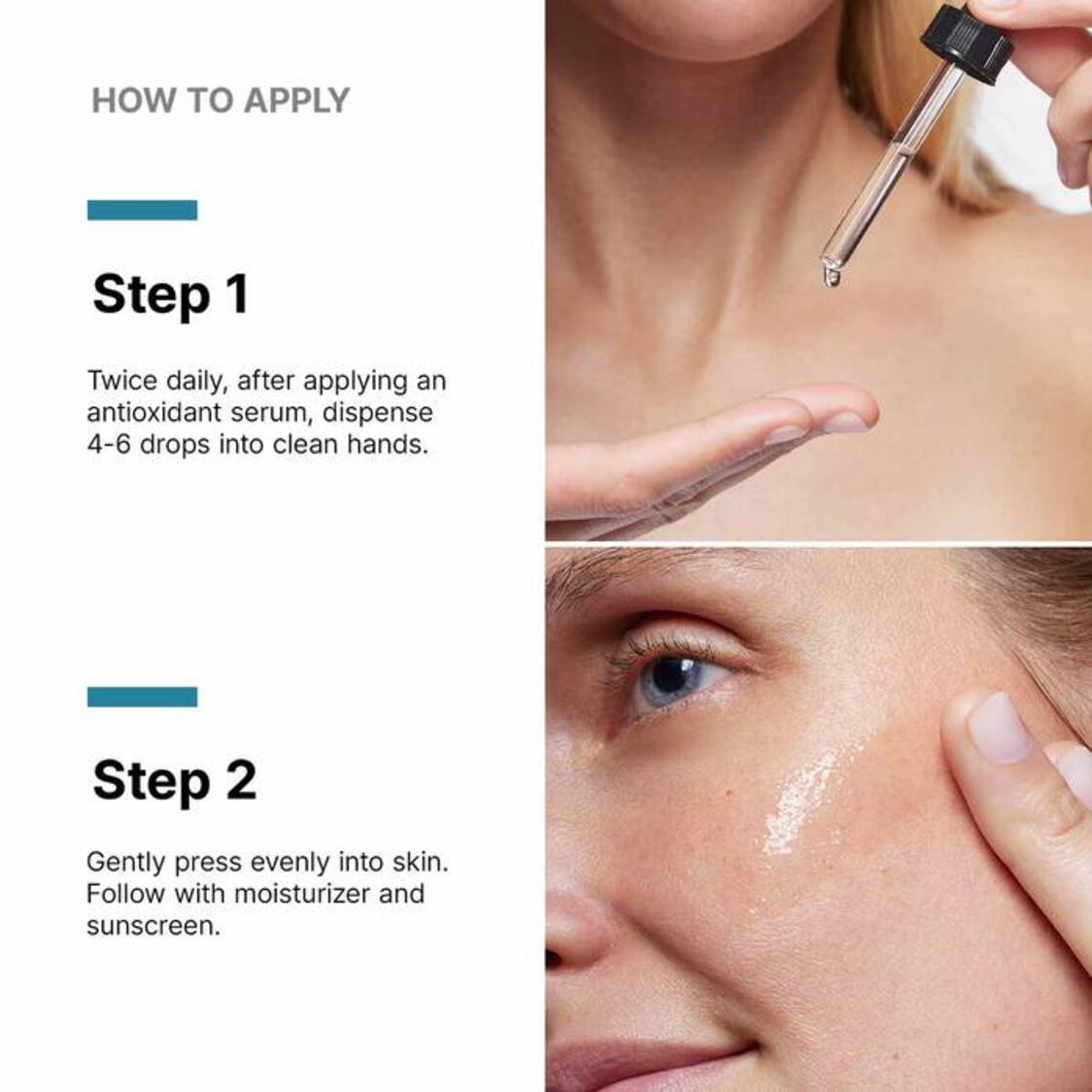 HOW TO APPLY

Step 1

Twice daily, after applying an antioxidant serum, dispense 4-6 drops into clean hands.

Step 2

Gently press evenly into skin. Follow with moisturizer and sunscreen.