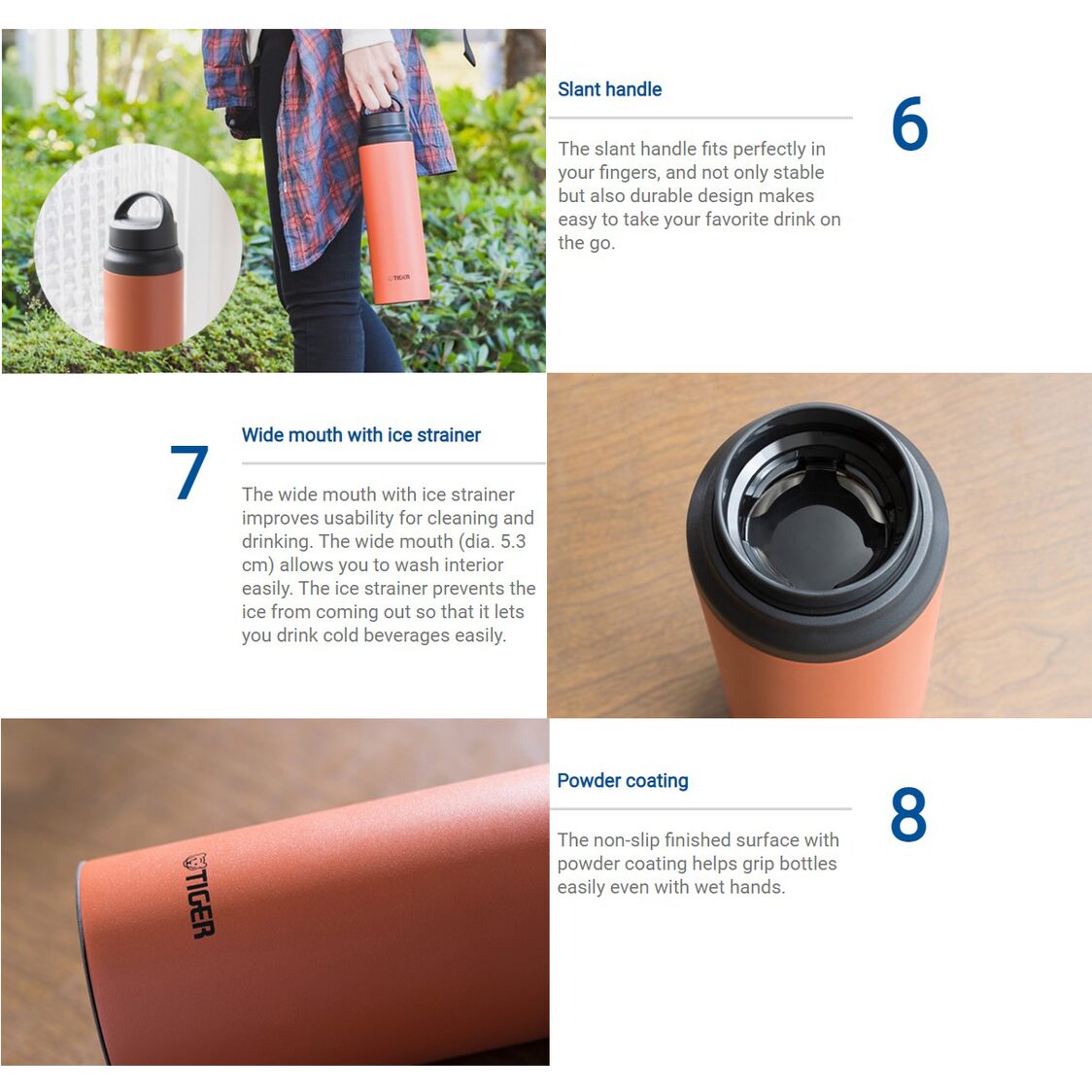 TIGER

Slant handle

6

The slant handle fits perfectly in your fingers, and not only stable but also durable design makes easy to take your favorite drink on the go.

7

Wide mouth with ice strainer

The wide mouth with ice strainer improves usability for cleaning and drinking. The wide mouth (dia. 5.3 cm) allows you to wash interior easily. The ice strainer prevents the ice from coming out so that it lets you drink cold beverages easily.

TIGER

Powder coating

8

The non-slip finished surface with powder coating helps grip bottles easily even with wet hands.