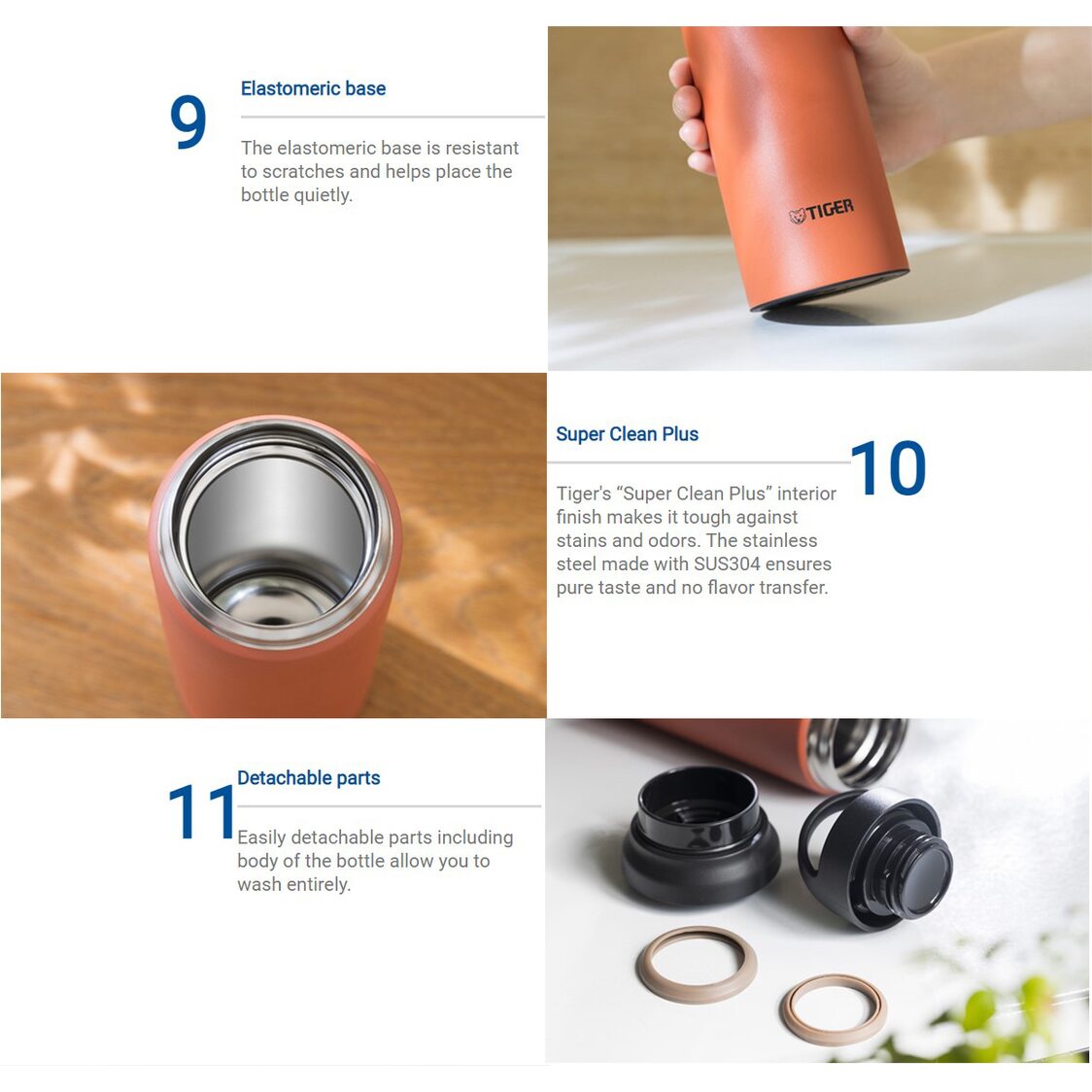 9
Elastomeric base

The elastomeric base is resistant to scratches and helps place the bottle quietly.

TIGER

Super Clean Plus
10

Tiger's "Super Clean Plus" interior finish makes it tough against stains and odors. The stainless steel made with SUS304 ensures pure taste and no flavor transfer.

11
Detachable parts

Easily detachable parts including body of the bottle allow you to wash entirely.