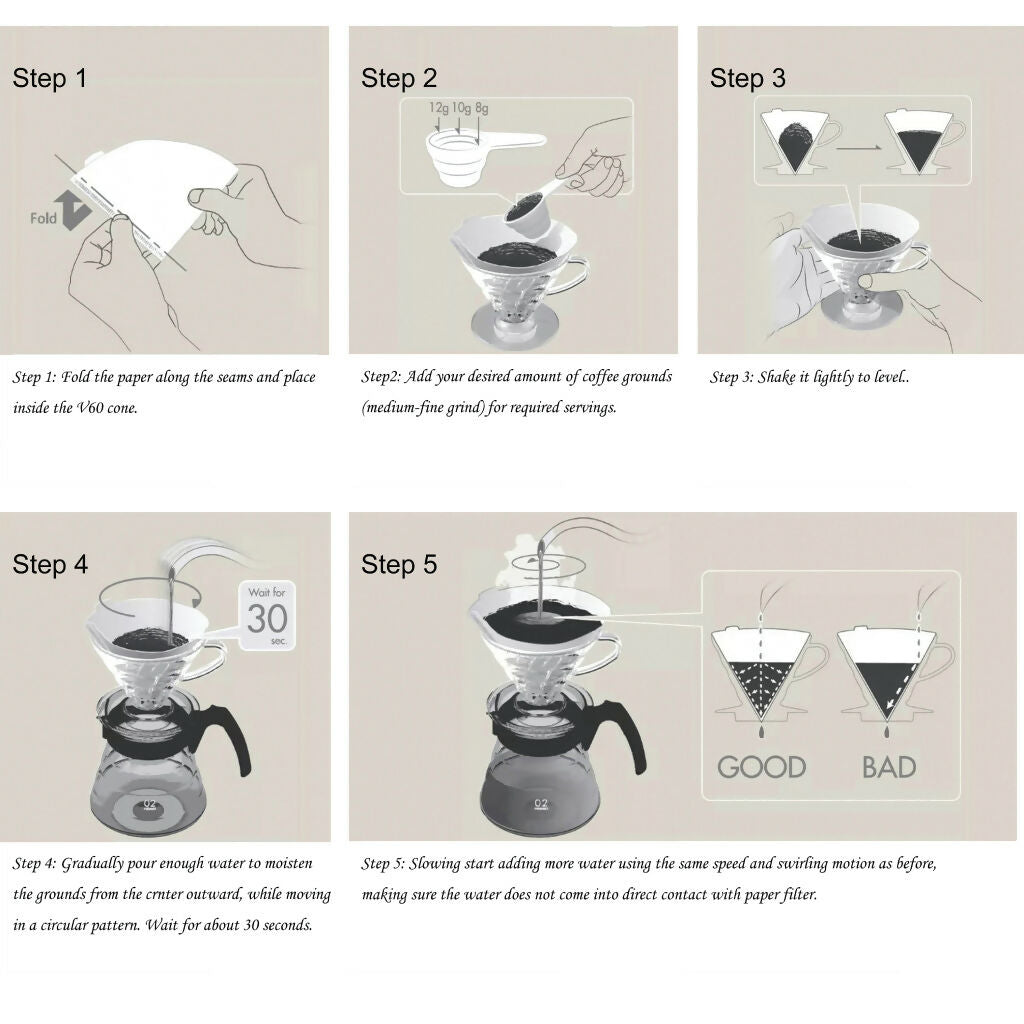 Step 1

Fold

Step 1: Fold the paper along the seams and place inside the V60 cone.

Step 2

12g 10g 8g

Step2: Add your desired amount of coffee grounds (medium-fine grind) for required servings.

Step 3

Step 3: Shake it lightly to level..

Step 4

Wait for 30 sec.

02

Step 4: Gradually pour enough water to moisten the grounds from the crnter outward, while moving in a circular pattern. Wait for about 30 seconds.

Step 5

GOOD BAD

02

Step 5: Slowing start adding more water using the same speed and swirling motion as before, making sure the water does not come into direct contact with paper filter.