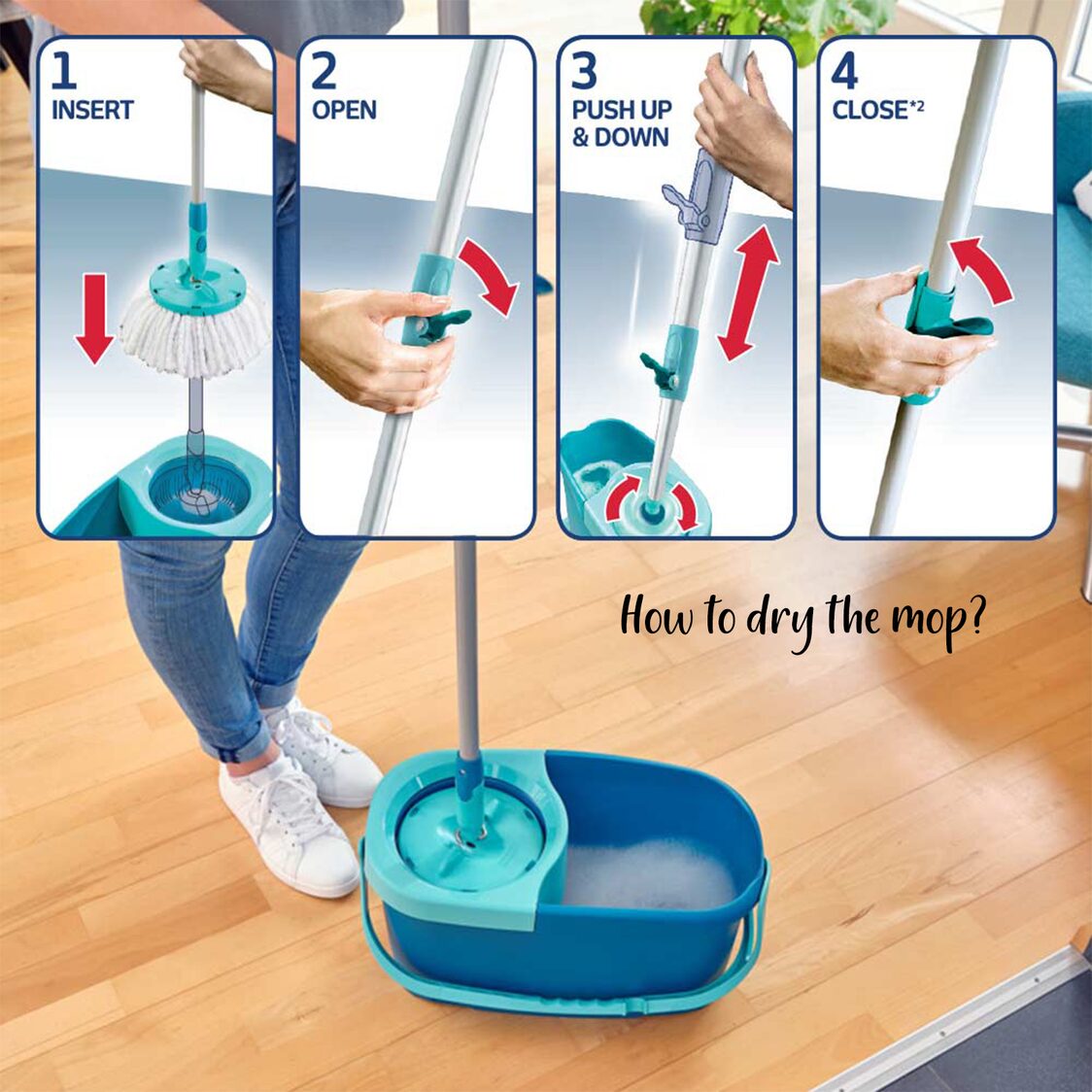 1
INSERT

2
OPEN

3
PUSH UP
& DOWN

4
CLOSE*2

How to dry the mop?