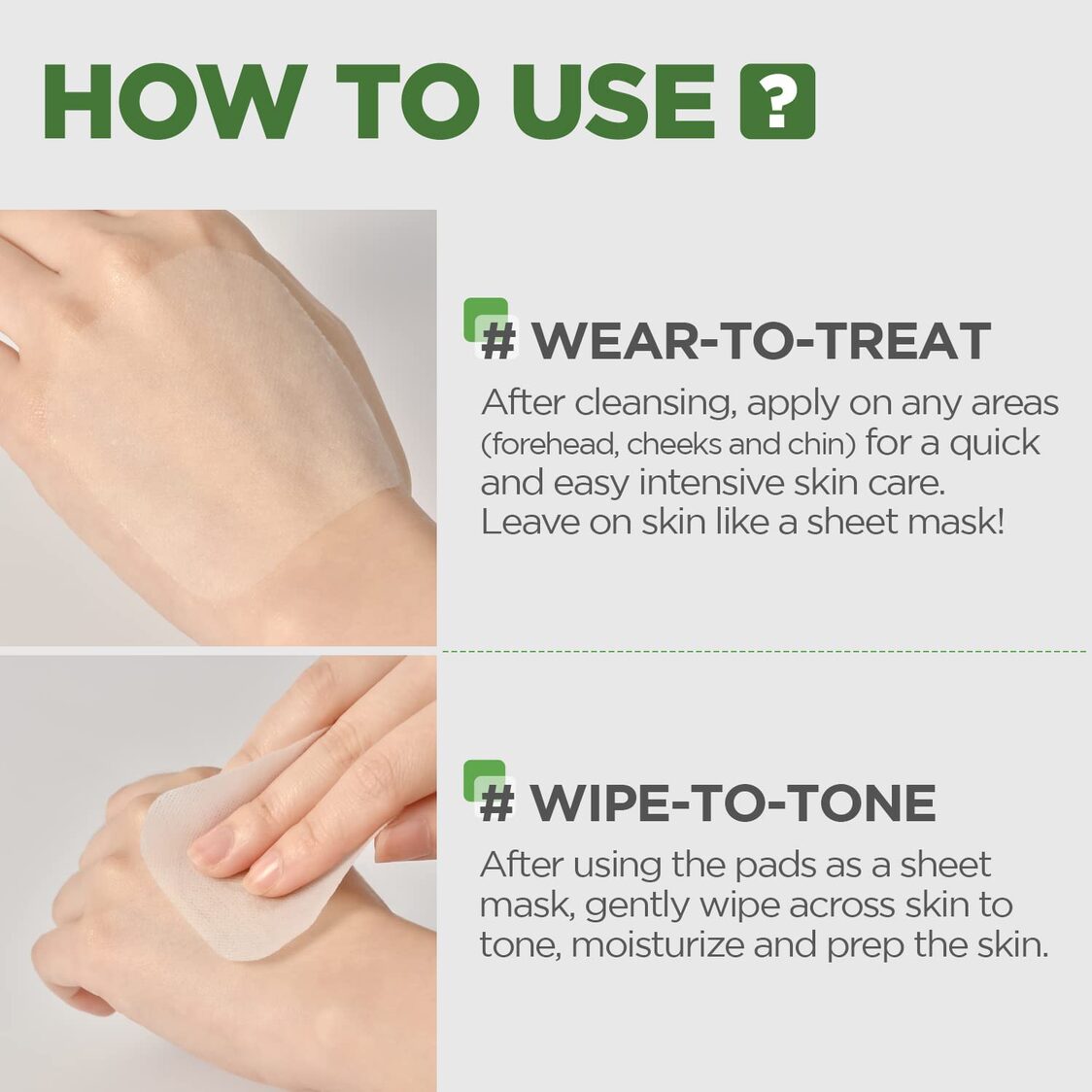 HOW TO USE ?

# WEAR-TO-TREAT

After cleansing, apply on any areas (forehead, cheeks and chin) for a quick and easy intensive skin care. Leave on skin like a sheet mask!

# WIPE-TO-TONE

After using the pads as a sheet mask, gently wipe across skin to tone, moisturize and prep the skin.