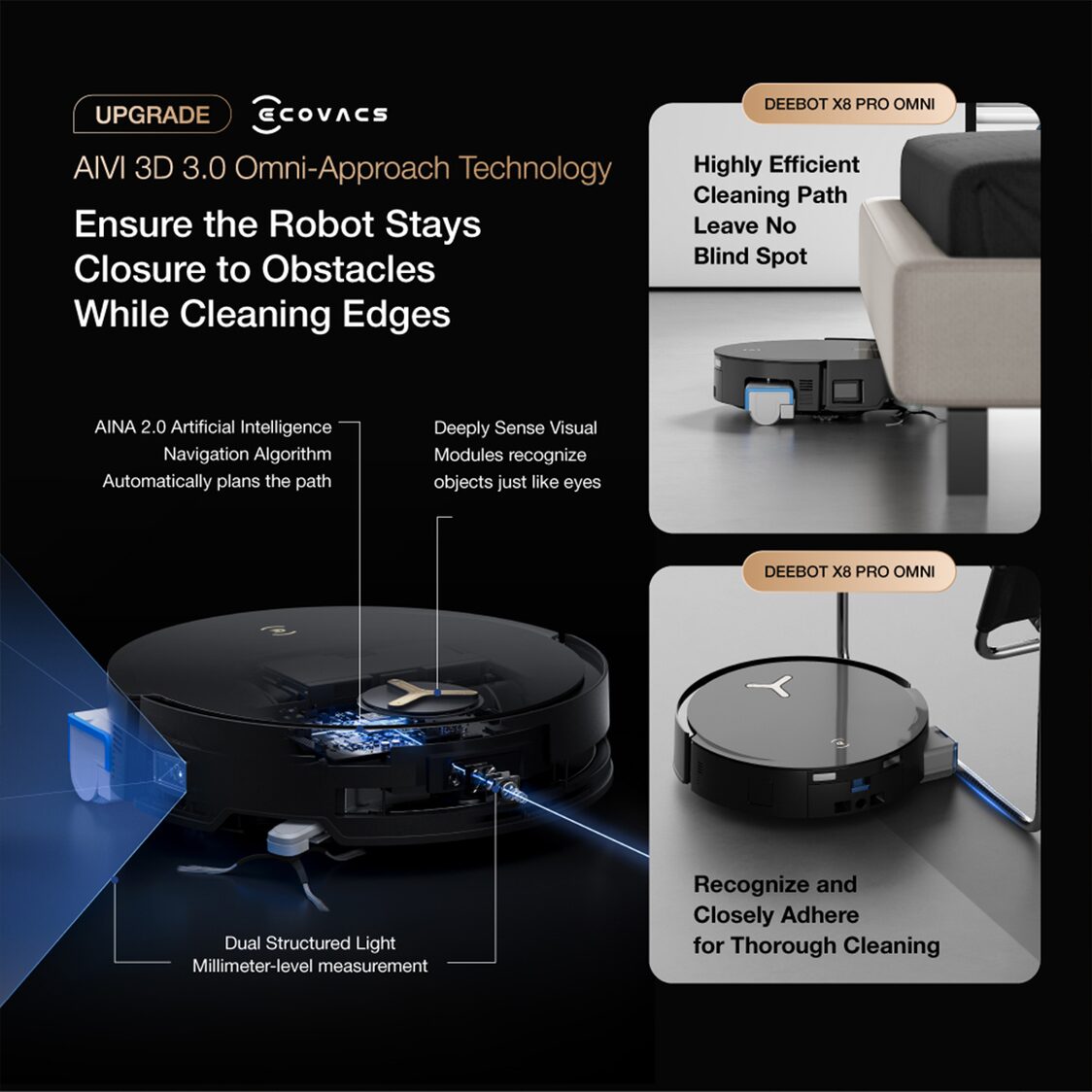 UPGRADE ECOVACS

AIVI 3D 3.0 Omni-Approach Technology

Ensure the Robot Stays Closure to Obstacles While Cleaning Edges

AINA 2.0 Artificial Intelligence Navigation Algorithm Automatically plans the path

Deeply Sense Visual Modules recognize objects just like eyes

Dual Structured Light Millimeter-level measurement

DEEBOT X8 PRO OMNI

Highly Efficient Cleaning Path Leave No Blind Spot

DEEBOT X8 PRO OMNI

Recognize and Closely Adhere for Thorough Cleaning