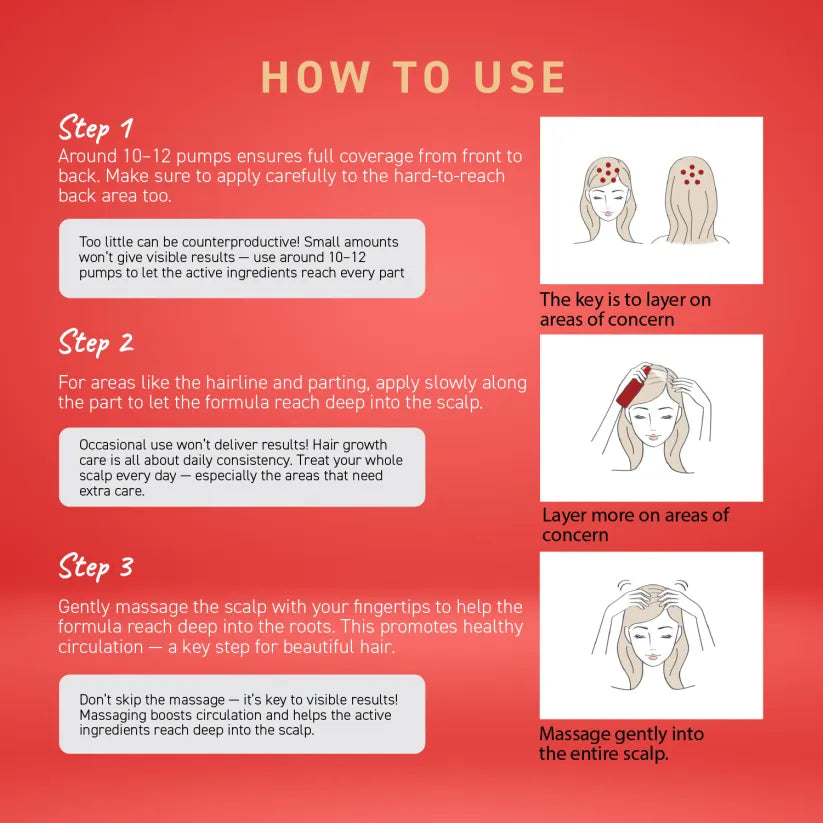 HOW TO USE

Step 1

Around 10–12 pumps ensures full coverage from front to back. Make sure to apply carefully to the hard-to-reach back area too.

Too little can be counterproductive! Small amounts won't give visible results — use around 10–12 pumps to let the active ingredients reach every part

The key is to layer on areas of concern

Step 2

For areas like the hairline and parting, apply slowly along the part to let the formula reach deep into the scalp.

Occasional use won't deliver results! Hair growth care is all about daily consistency. Treat your whole scalp every day — especially the areas that need extra care.

Layer more on areas of concern

Step 3

Gently massage the scalp with your fingertips to help the formula reach deep into the roots. This promotes healthy circulation — a key step for beautiful hair.

Don't skip the massage — it's key to visible results! Massaging boosts circulation and helps the active ingredients reach deep into the scalp.

Massage gently into the entire scalp.