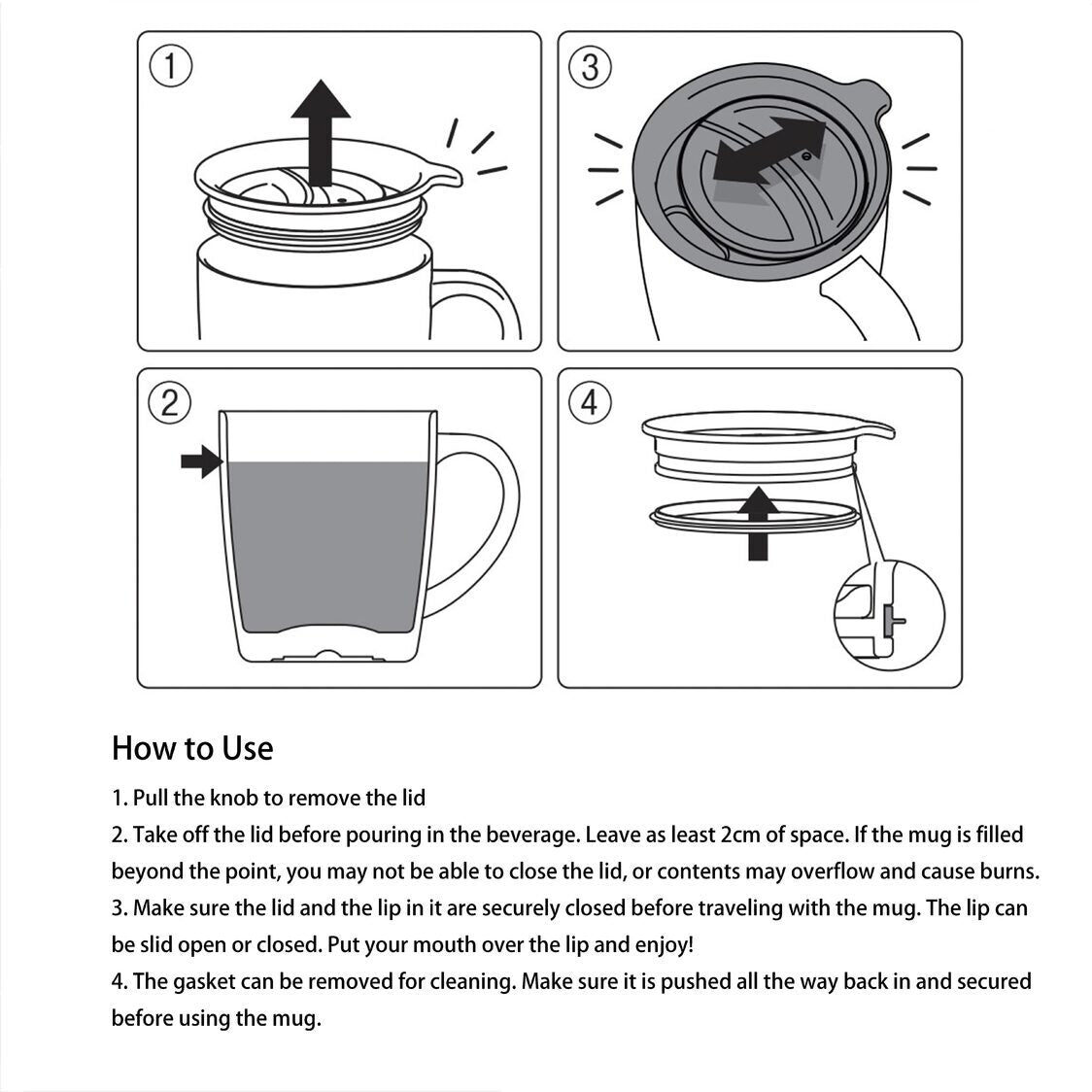 ①

③

②

④

How to Use

1. Pull the knob to remove the lid
2. Take off the lid before pouring in the beverage. Leave as least 2cm of space. If the mug is filled beyond the point, you may not be able to close the lid, or contents may overflow and cause burns.
3. Make sure the lid and the lip in it are securely closed before traveling with the mug. The lip can be slid open or closed. Put your mouth over the lip and enjoy!
4. The gasket can be removed for cleaning. Make sure it is pushed all the way back in and secured before using the mug.