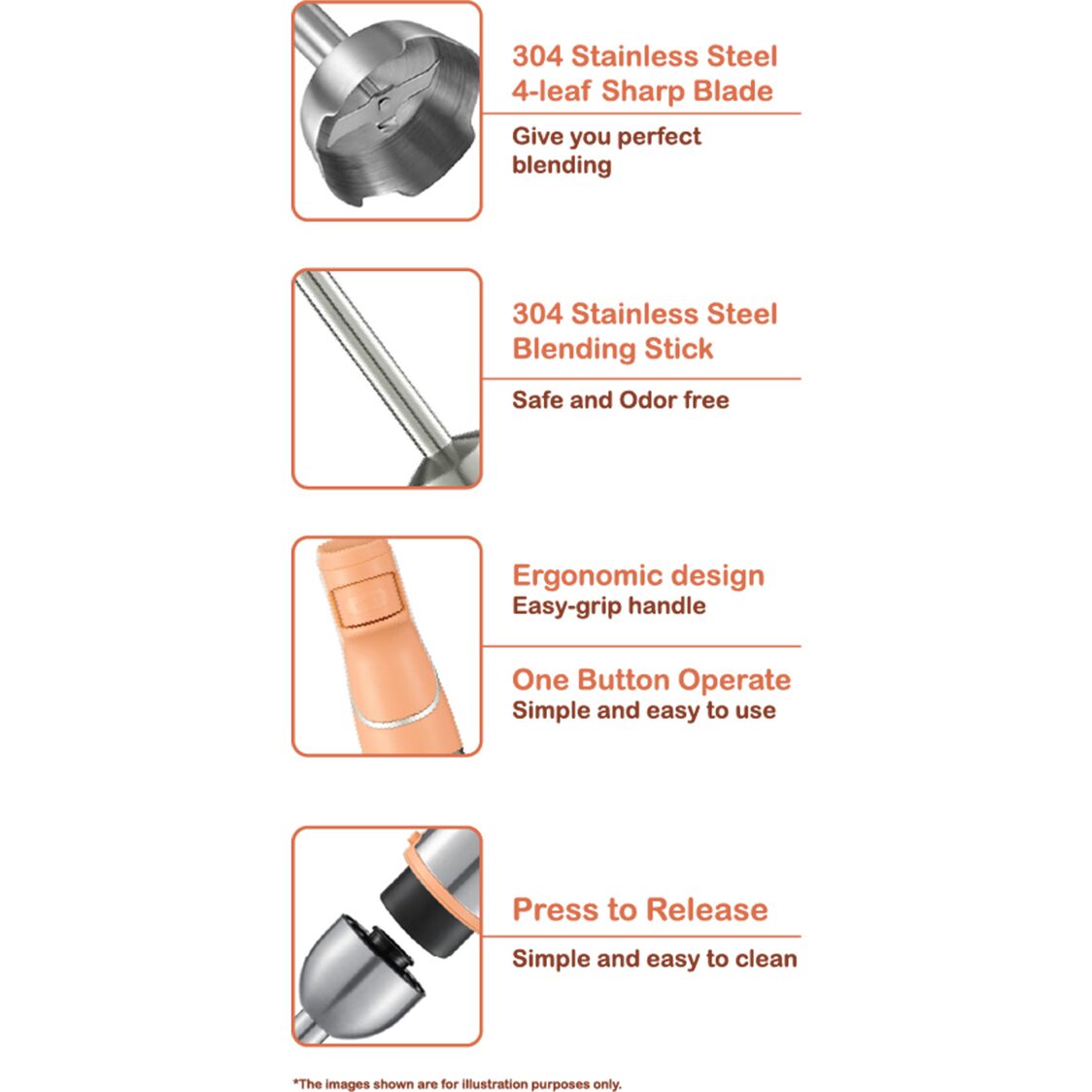 304 Stainless Steel
4-leaf Sharp Blade

Give you perfect blending

304 Stainless Steel
Blending Stick

Safe and Odor free

Ergonomic design
Easy-grip handle

One Button Operate
Simple and easy to use

Press to Release

Simple and easy to clean

*The images shown are for illustration purposes only.