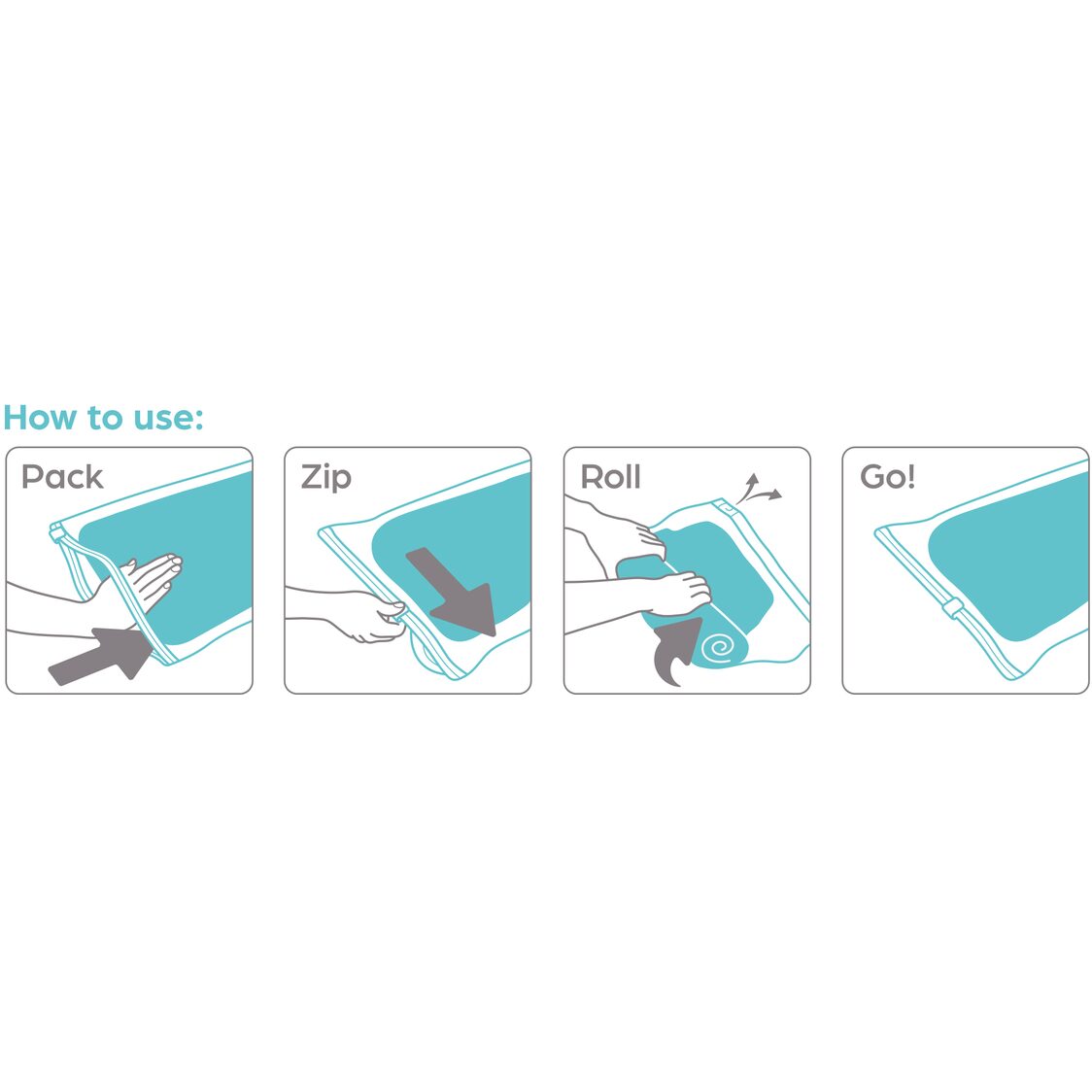 How to use:

Pack

Zip

Roll

Go!