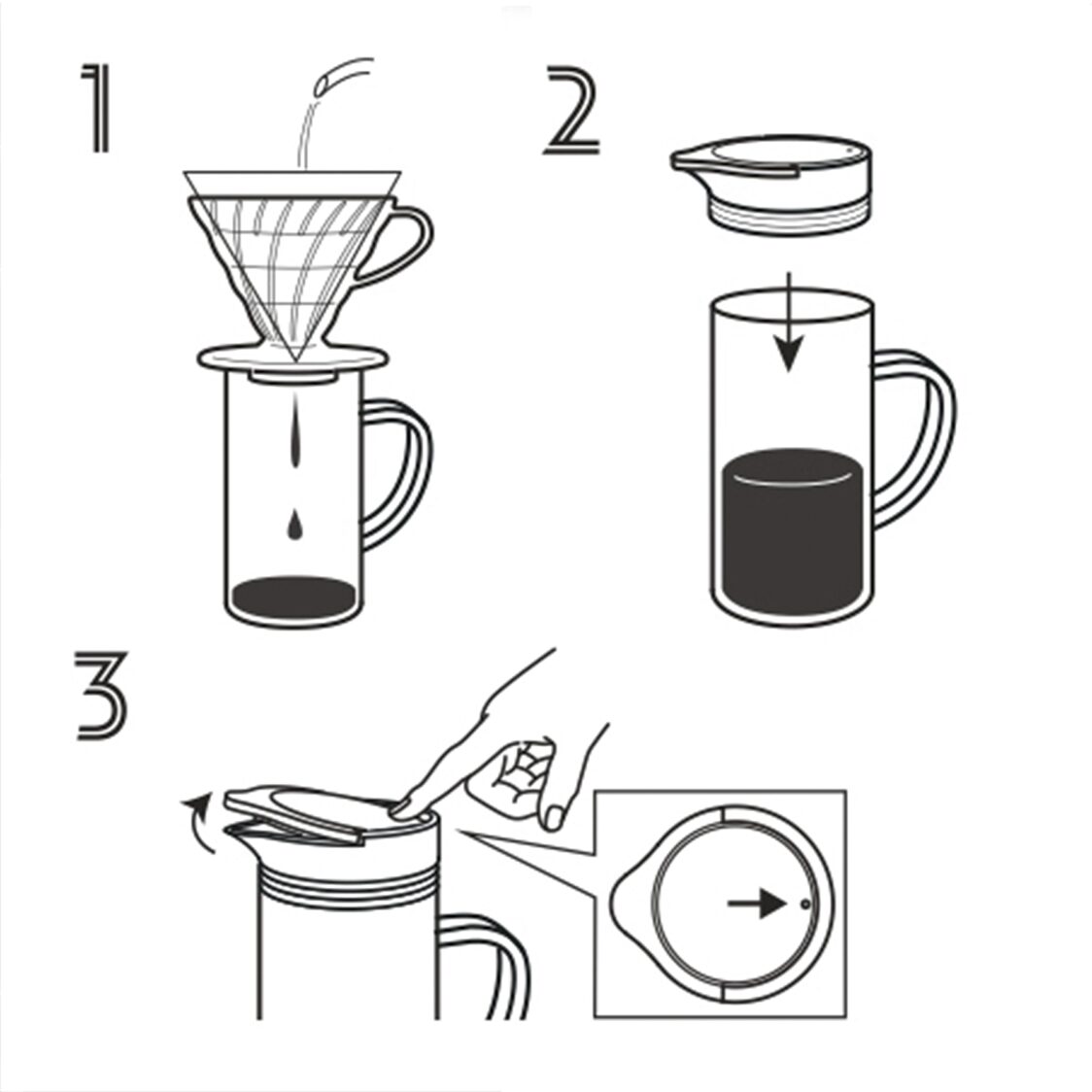 1

2

3