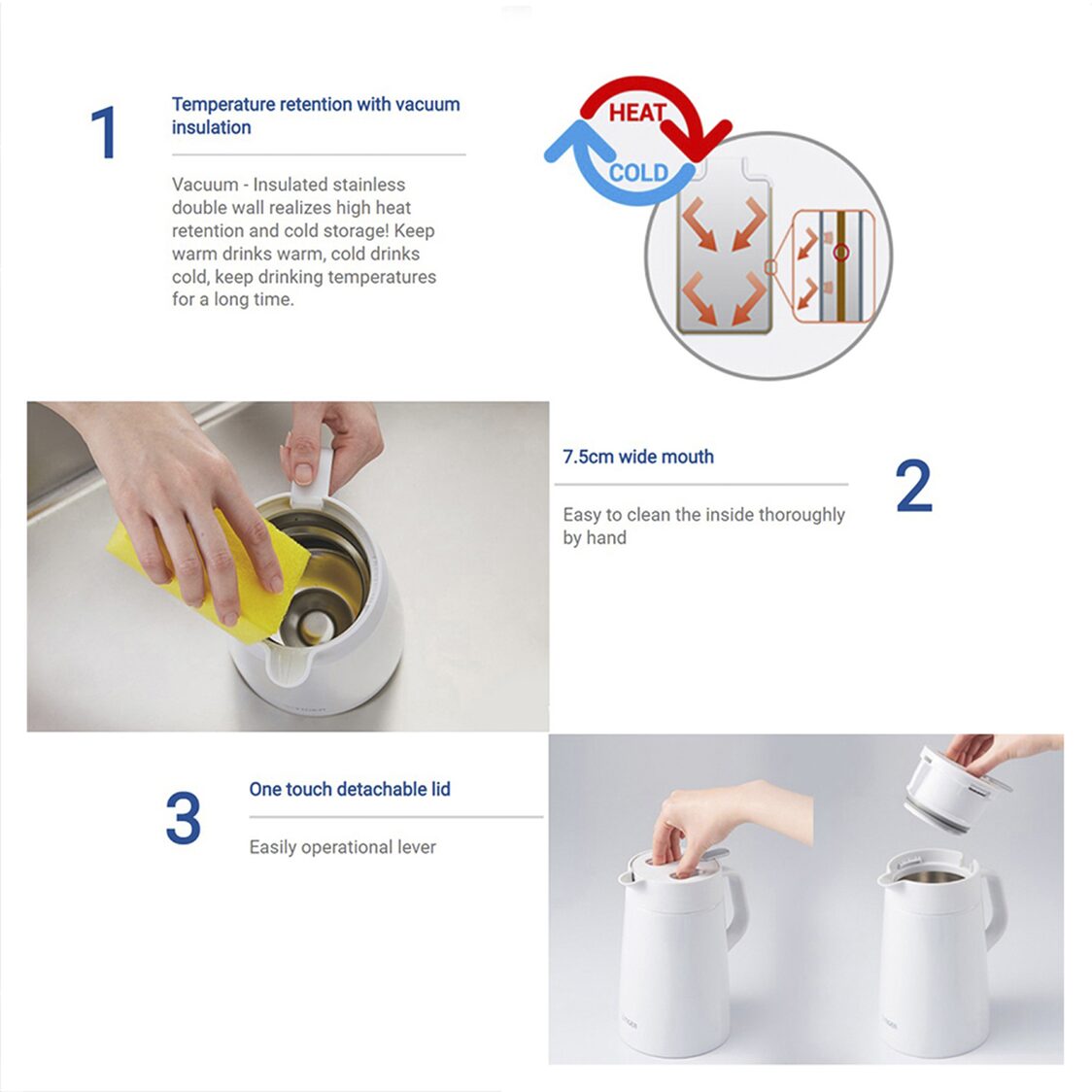 1

Temperature retention with vacuum insulation

Vacuum - Insulated stainless double wall realizes high heat retention and cold storage! Keep warm drinks warm, cold drinks cold, keep drinking temperatures for a long time.

HEAT

COLD

7.5cm wide mouth

2

Easy to clean the inside thoroughly by hand

3

One touch detachable lid

Easily operational lever