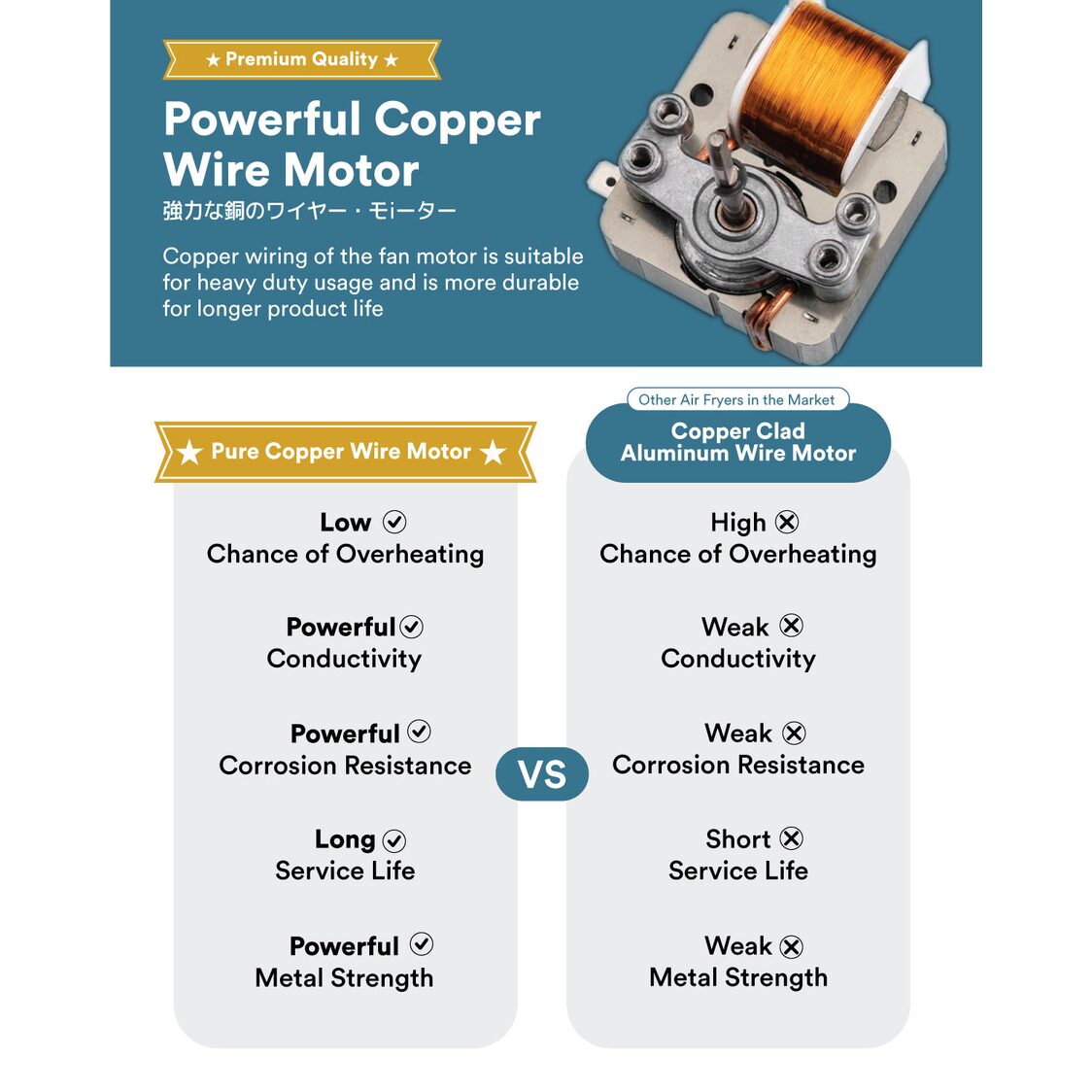 ★ Premium Quality ★

Powerful Copper Wire Motor

強力な銅のワイヤー・モーター

Copper wiring of the fan motor is suitable for heavy duty usage and is more durable for longer product life

★ Pure Copper Wire Motor ★

Low
Chance of Overheating

Powerful
Conductivity

Powerful
Corrosion Resistance

Long
Service Life

Powerful
Metal Strength

VS

Other Air Fryers in the Market

Copper Clad Aluminum Wire Motor

High
Chance of Overheating

Weak
Conductivity

Weak
Corrosion Resistance

Short
Service Life

Weak
Metal Strength