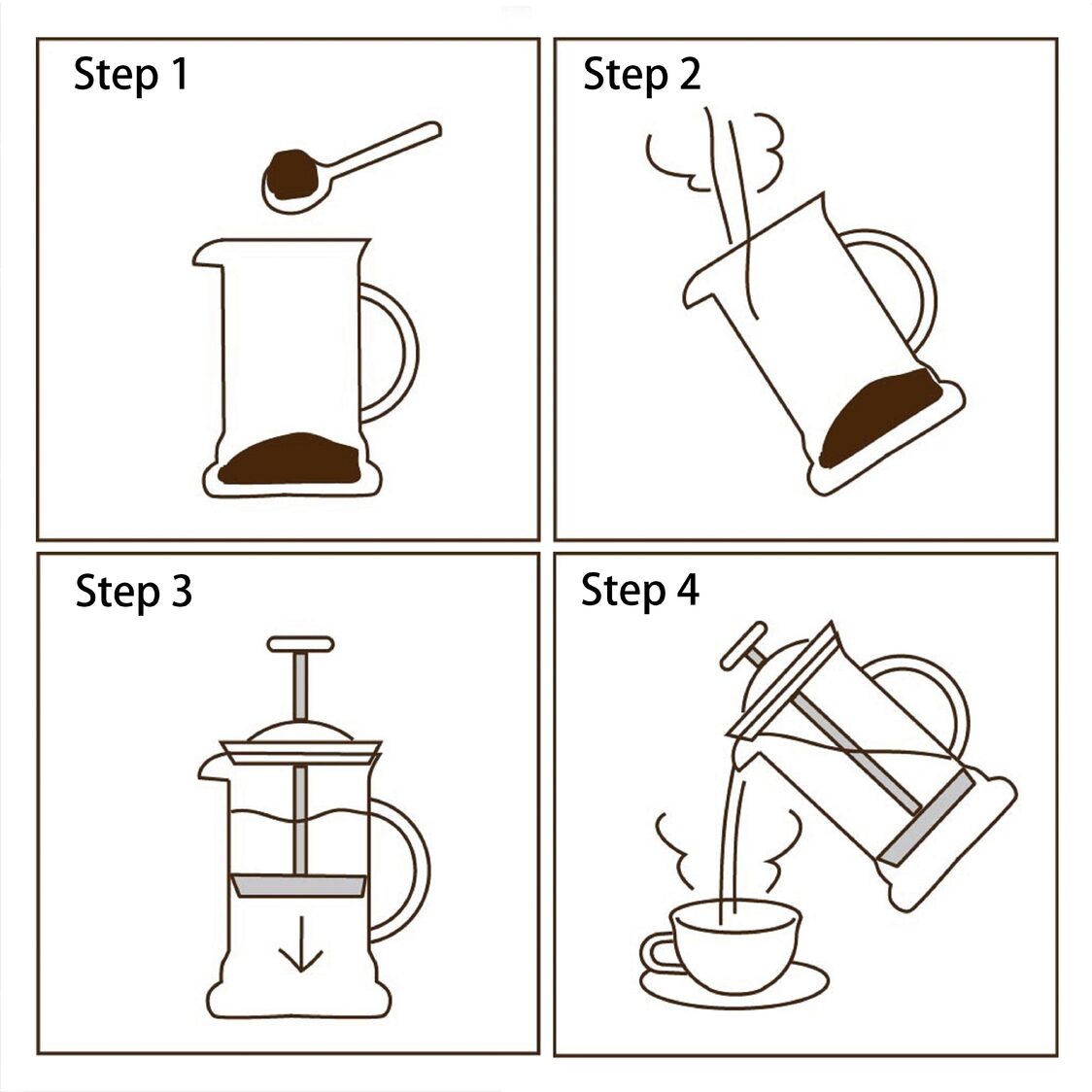 Step 1

Step 2

Step 3

Step 4