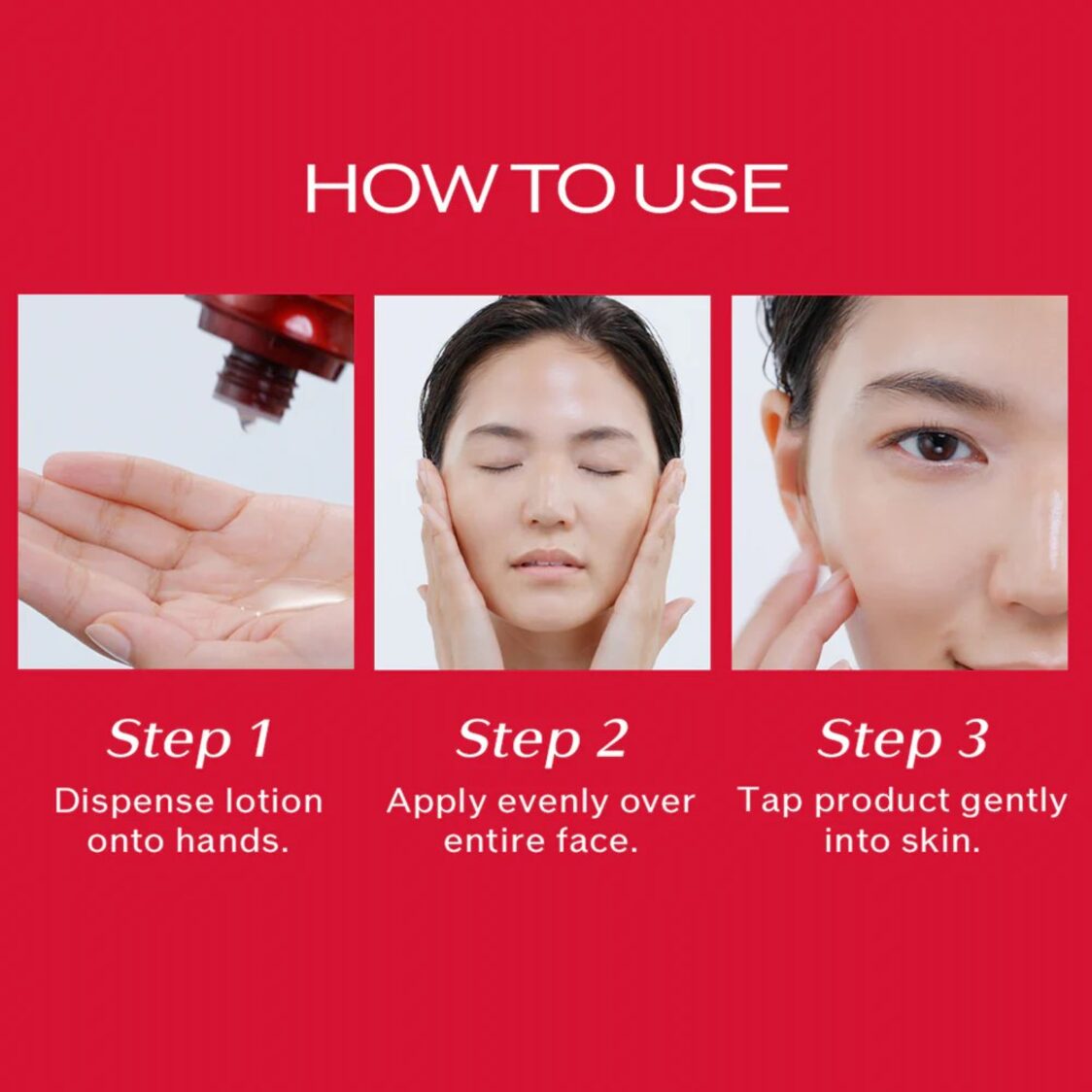 HOW TO USE

Step 1
Dispense lotion onto hands.

Step 2
Apply evenly over entire face.

Step 3
Tap product gently into skin.