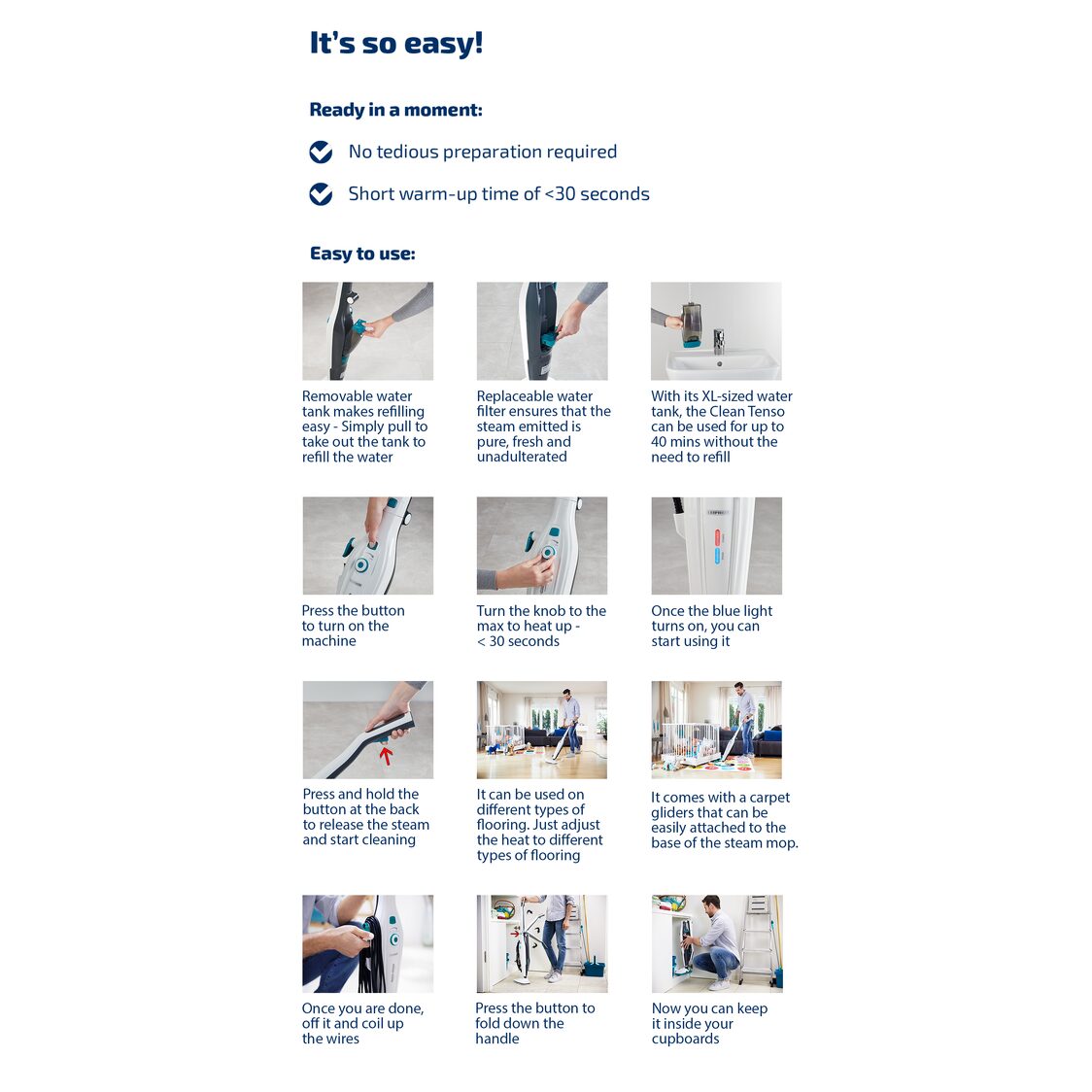 It's so easy!

Ready in a moment:

No tedious preparation required

Short warm-up time of <30 seconds

Easy to use:

Removable water tank makes refilling easy - Simply pull to take out the tank to refill the water

Replaceable water filter ensures that the steam emitted is pure, fresh and unadulterated

With its XL-sized water tank, the Clean Tenso can be used for up to 40 mins without the need to refill

Press the button to turn on the machine

Turn the knob to the max to heat up - < 30 seconds

Once the blue light turns on, you can start using it

Press and hold the button at the back to release the steam and start cleaning

It can be used on different types of flooring. Just adjust the heat to different types of flooring

It comes with a carpet gliders that can be easily attached to the base of the steam mop.

Once you are done, off it and coil up the wires

Press the button to fold down the handle

Now you can keep it inside your cupboards